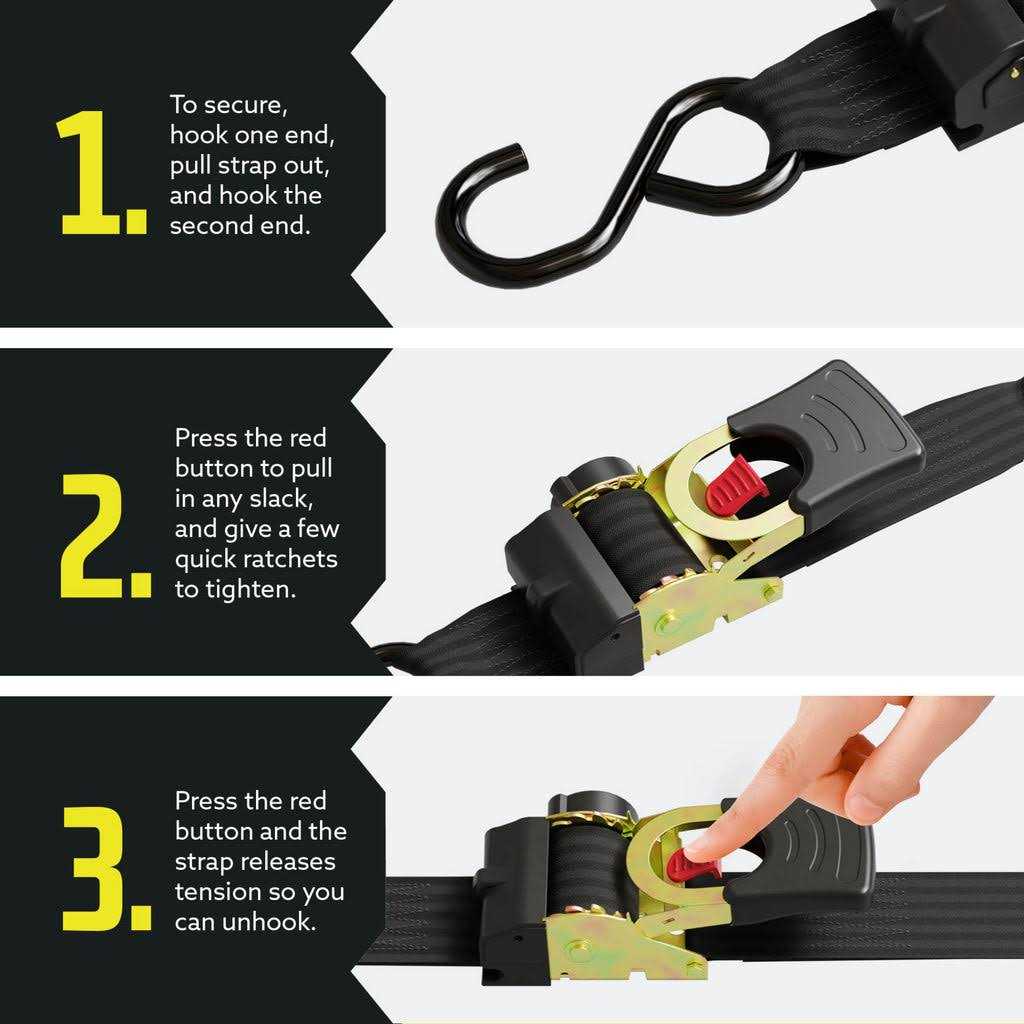 1.

To secure, hook one end, pull strap out, and hook the second end.

2.

Press the red button to pull in any slack, and give a few quick ratchets to tighten.

3.

Press the red button and the strap releases tension so you can unhook.