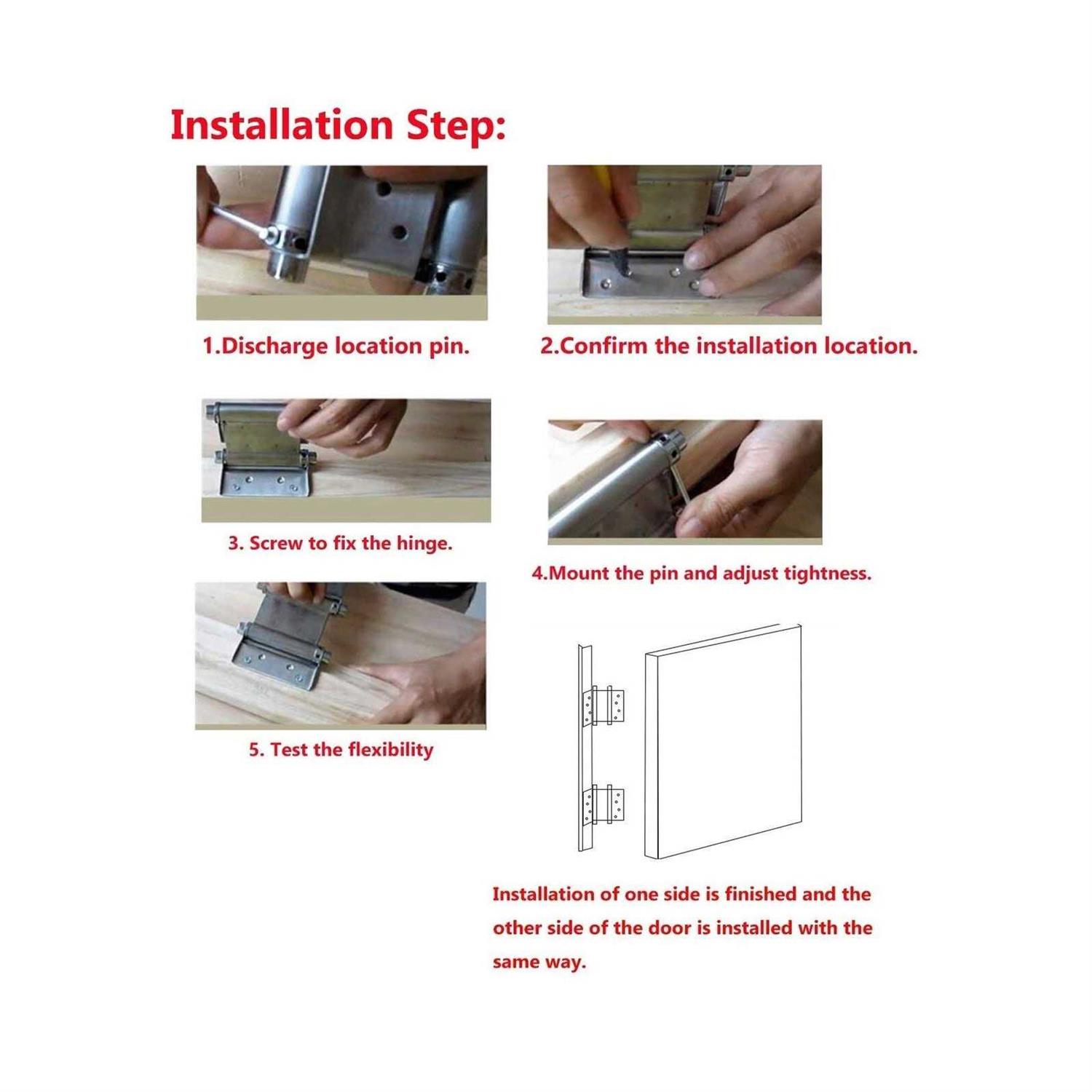 Installation Step:

1.Discharge location pin.

2.Confirm the installation location.

3. Screw to fix the hinge.

4.Mount the pin and adjust tightness.

5. Test the flexibility

Installation of one side is finished and the other side of the door is installed with the same way.