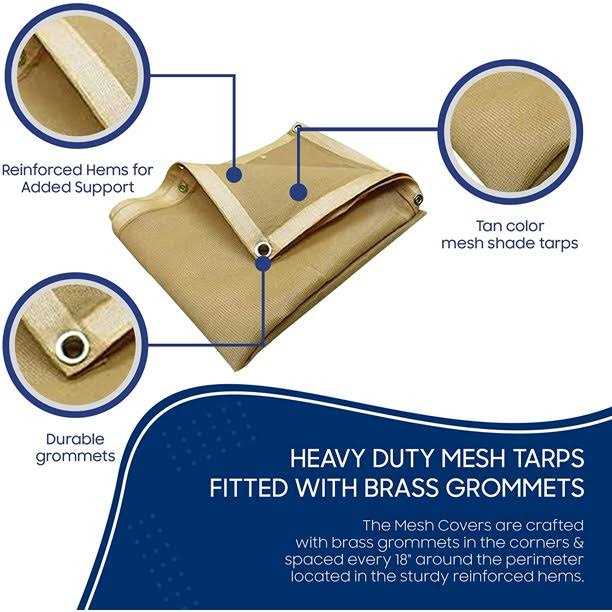 Reinforced Hems for Added Support

Tan color mesh shade tarps

Durable grommets

HEAVY DUTY MESH TARPS FITTED WITH BRASS GROMMETS

The Mesh Covers are crafted with brass grommets in the corners & spaced every 18" around the perimeter located in the sturdy reinforced hems.