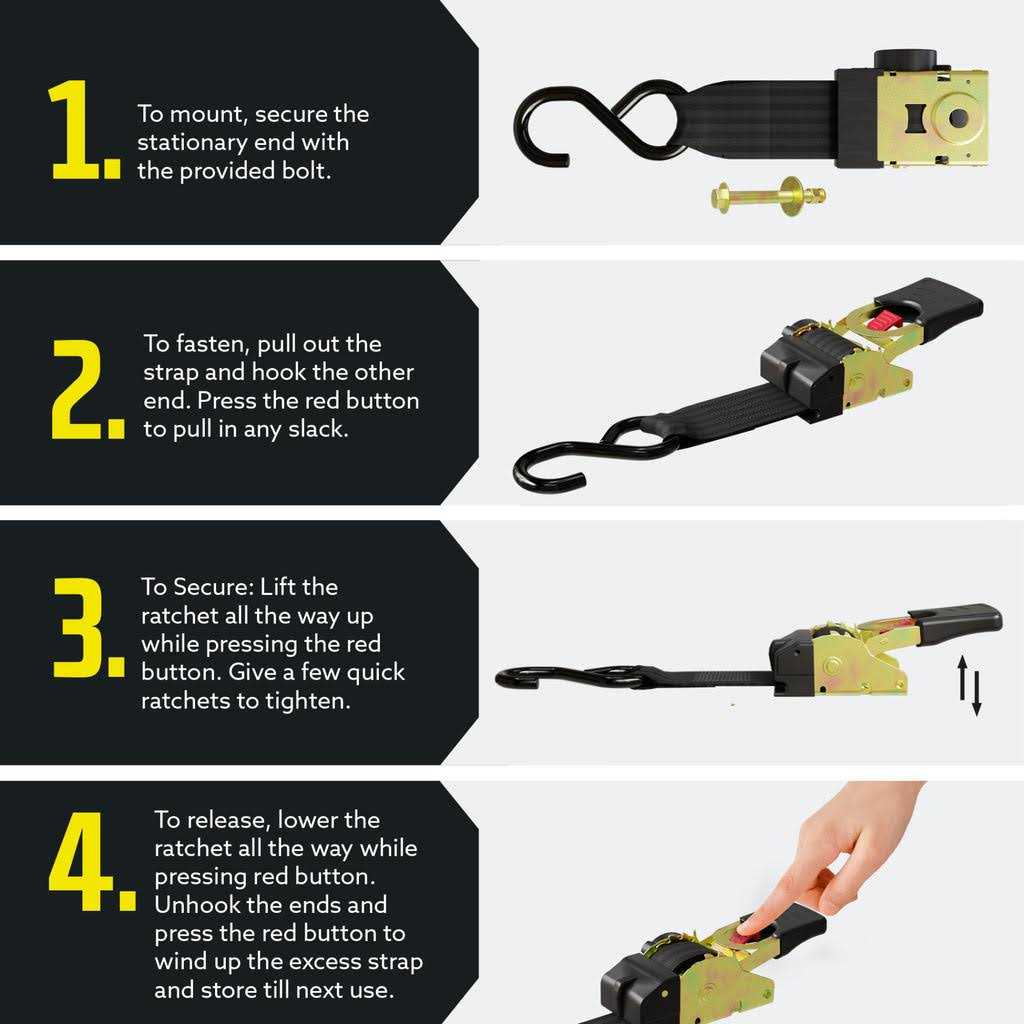 1. To mount, secure the stationary end with the provided bolt.

2. To fasten, pull out the strap and hook the other end. Press the red button to pull in any slack.

3. To Secure: Lift the ratchet all the way up while pressing the red button. Give a few quick ratchets to tighten.

4. To release, lower the ratchet all the way while pressing red button. Unhook the ends and press the red button to wind up the excess strap and store till next use.