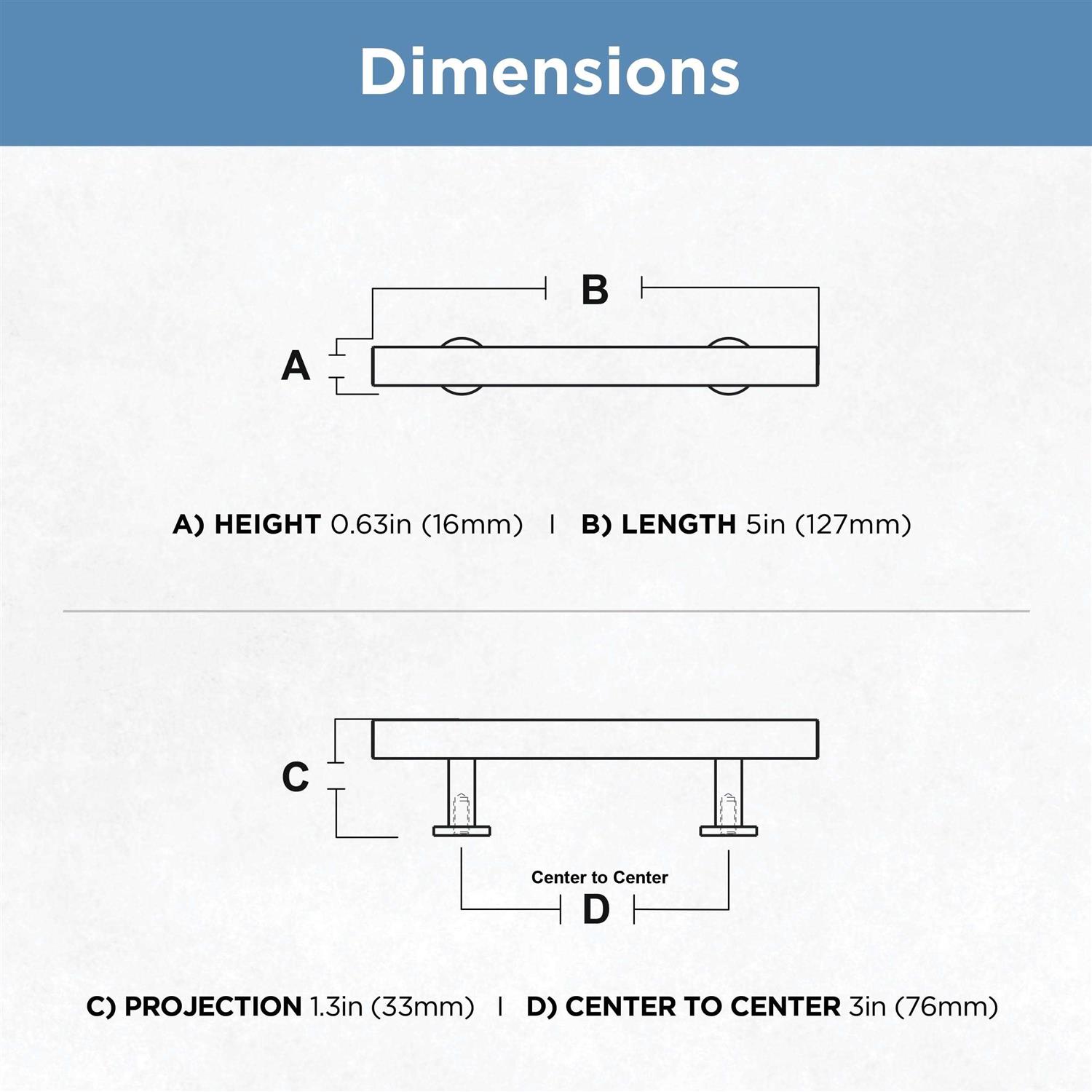 Dimensions

B

A

A) HEIGHT 0.63in (16mm) | B) LENGTH 5in (127mm)

C

Center to Center

D

C) PROJECTION 1.3in (33mm) | D) CENTER TO CENTER 3in (76mm)