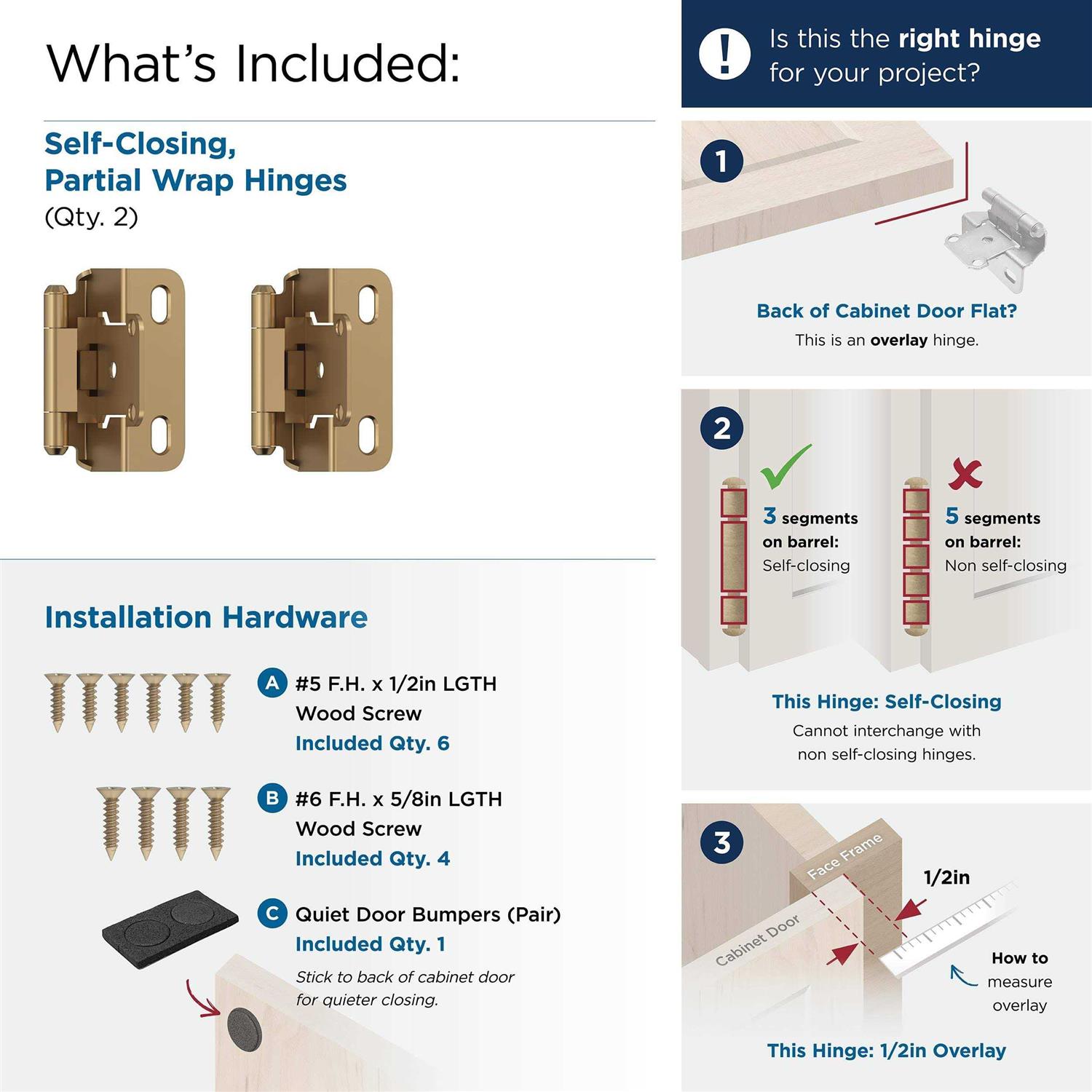 What's Included:

Self-Closing, Partial Wrap Hinges
(Qty. 2)

Installation Hardware

A #5 F.H. x 1/2in LGTH Wood Screw
Included Qty. 6

B #6 F.H. x 5/8in LGTH Wood Screw
Included Qty. 4

C Quiet Door Bumpers (Pair)
Included Qty. 1

Stick to back of cabinet door for quieter closing.

! Is this the right hinge for your project?

1

Back of Cabinet Door Flat?
This is an overlay hinge.

2

3 segments on barrel:
Self-closing

5 segments on barrel:
Non self-closing

This Hinge: Self-Closing
Cannot interchange with non self-closing hinges.

3

Face Frame

Cabinet Door

1/2in

How to measure overlay

This Hinge: 1/2in Overlay