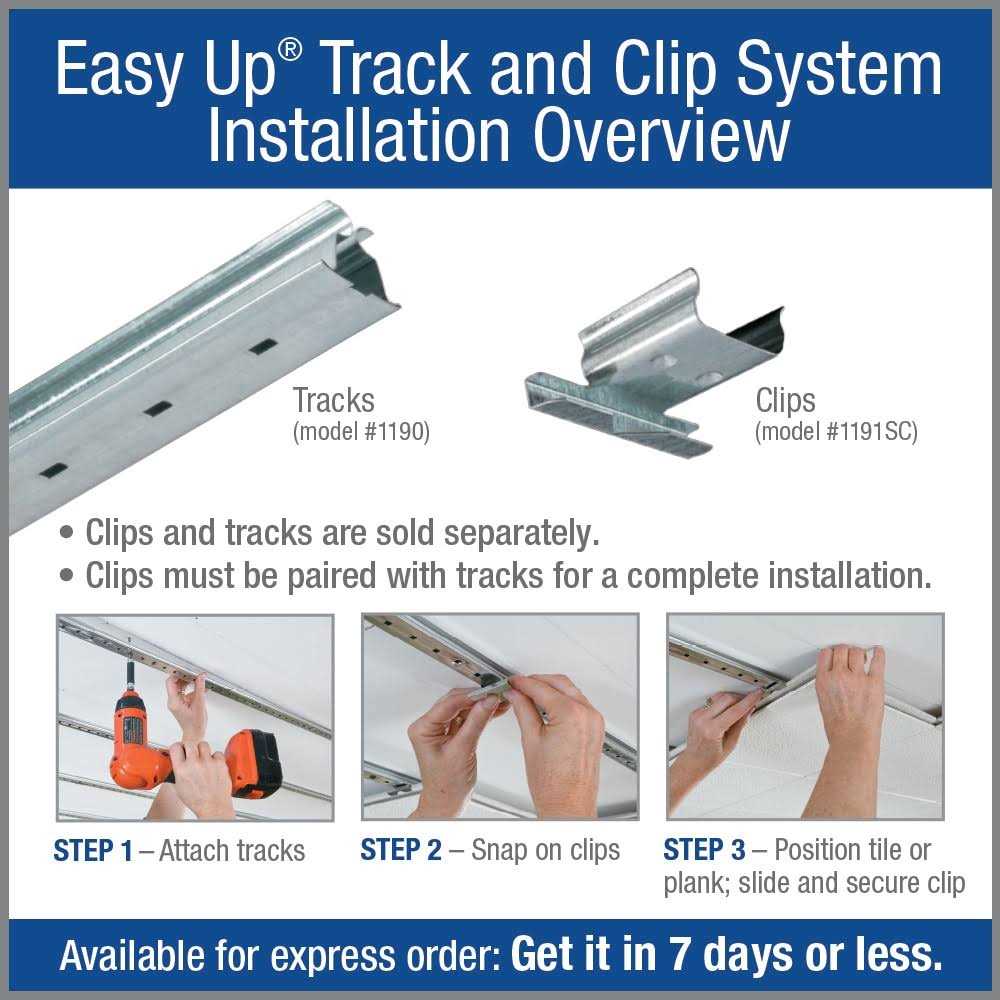 Easy Up® Track and Clip System Installation Overview

Tracks
(model #1190)

Clips
(model #1191SC)

• Clips and tracks are sold separately.
• Clips must be paired with tracks for a complete installation.

STEP 1 – Attach tracks

STEP 2 – Snap on clips

STEP 3 – Position tile or plank; slide and secure clip

Available for express order: Get it in 7 days or less.