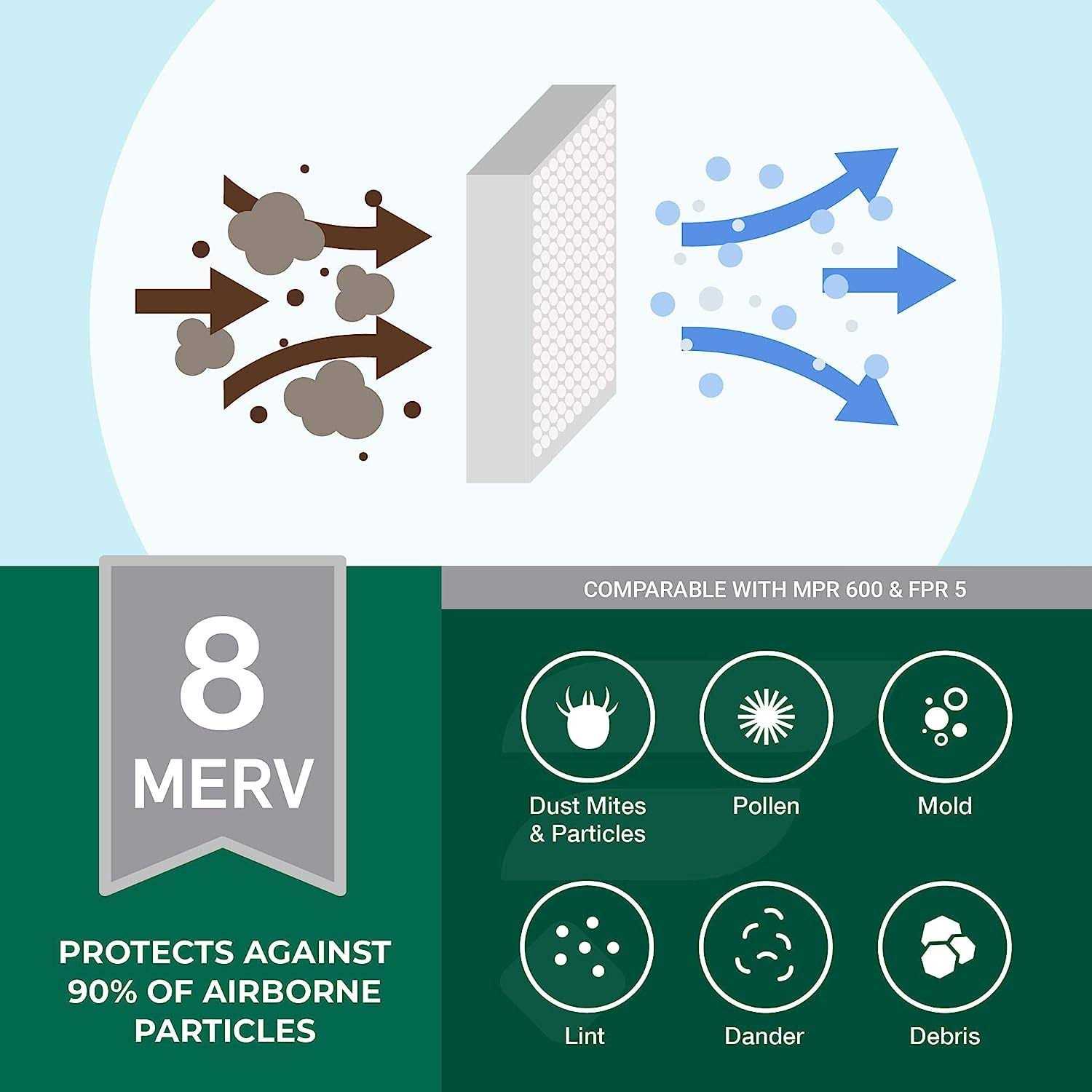 8
MERV

PROTECTS AGAINST 90% OF AIRBORNE PARTICLES

COMPARABLE WITH MPR 600 & FPR 5

Dust Mites & Particles

Pollen

Mold

Lint

Dander

Debris