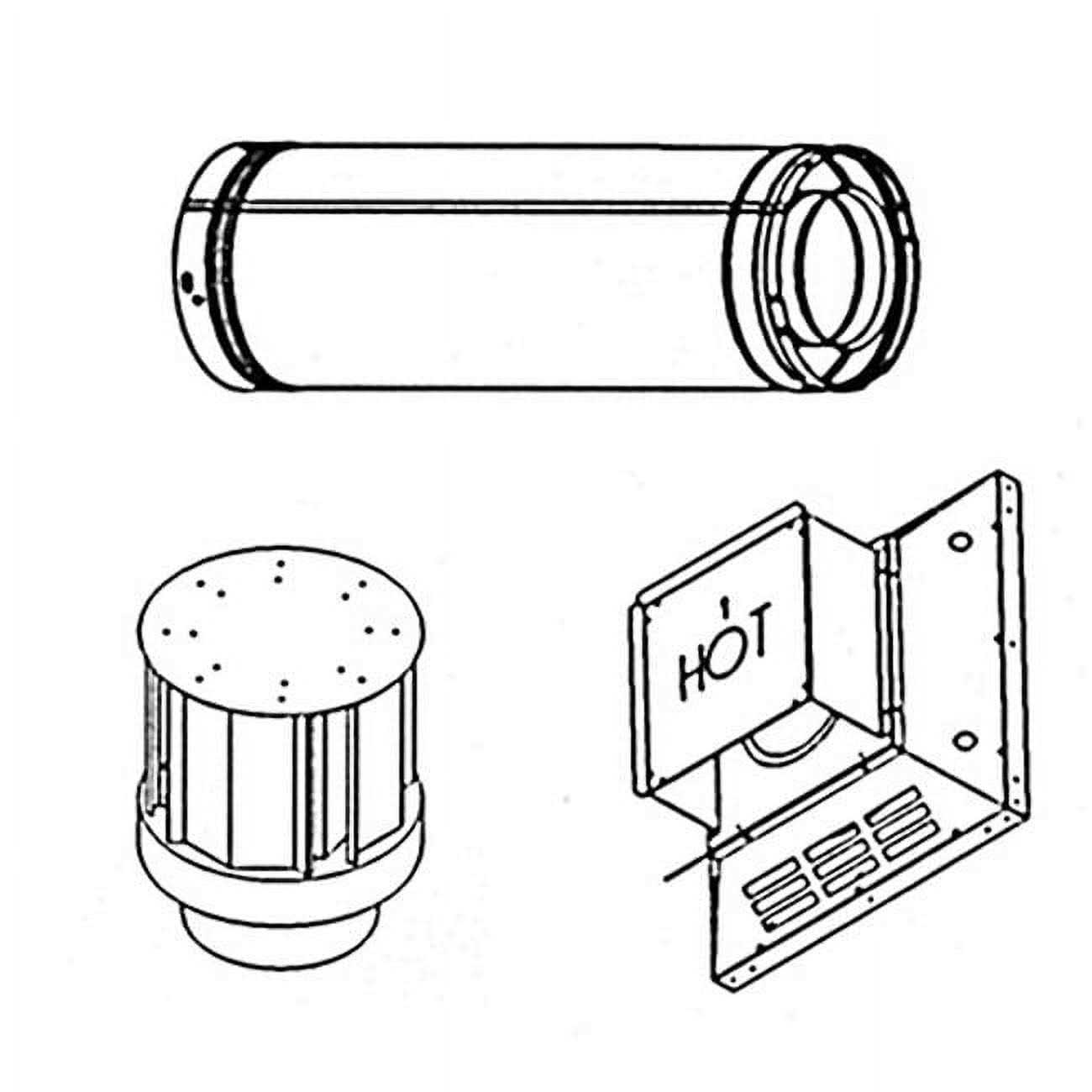 HOT