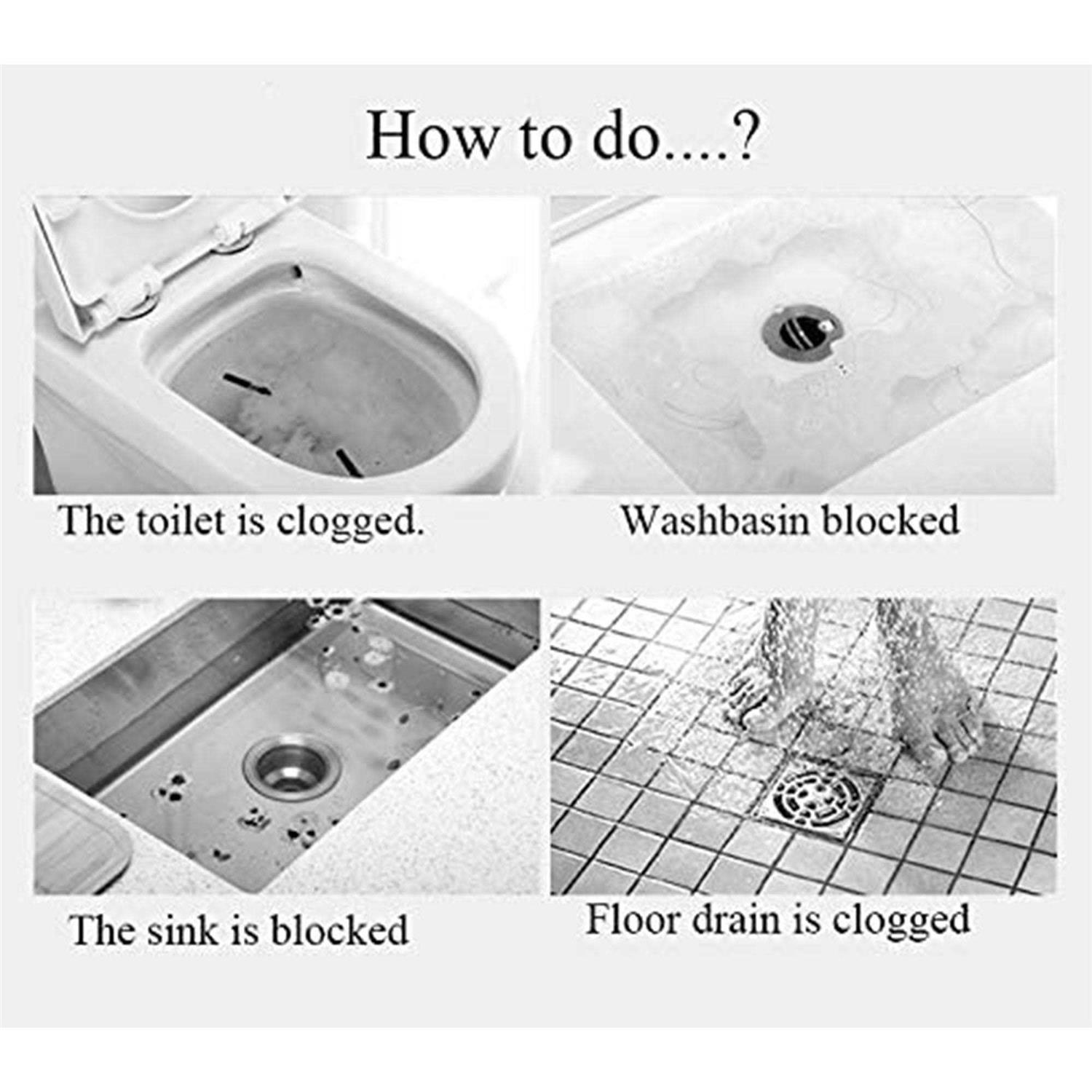 How to do....?

The toilet is clogged.

Washbasin blocked

The sink is blocked

Floor drain is clogged