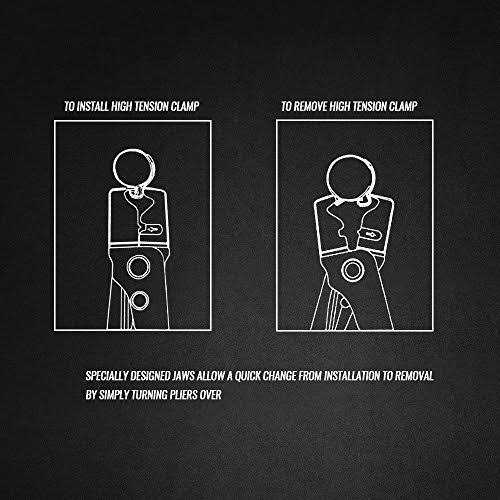 TO INSTALL HIGH TENSION CLAMP

TO REMOVE HIGH TENSION CLAMP

SPECIALLY DESIGNED JAWS ALLOW A QUICK CHANGE FROM INSTALLATION TO REMOVAL BY SIMPLY TURNING PLIERS OVER