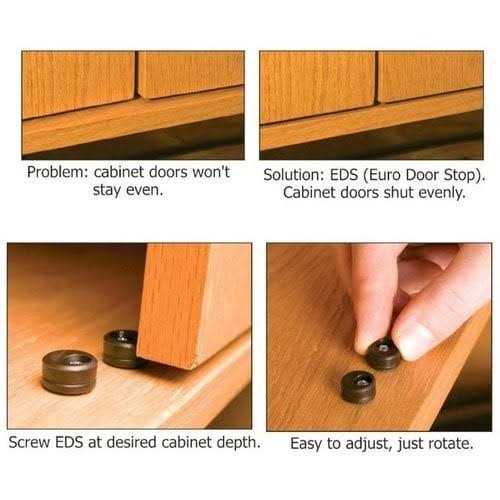 Problem: cabinet doors won't stay even.

Solution: EDS (Euro Door Stop). Cabinet doors shut evenly.

Screw EDS at desired cabinet depth.

Easy to adjust, just rotate.