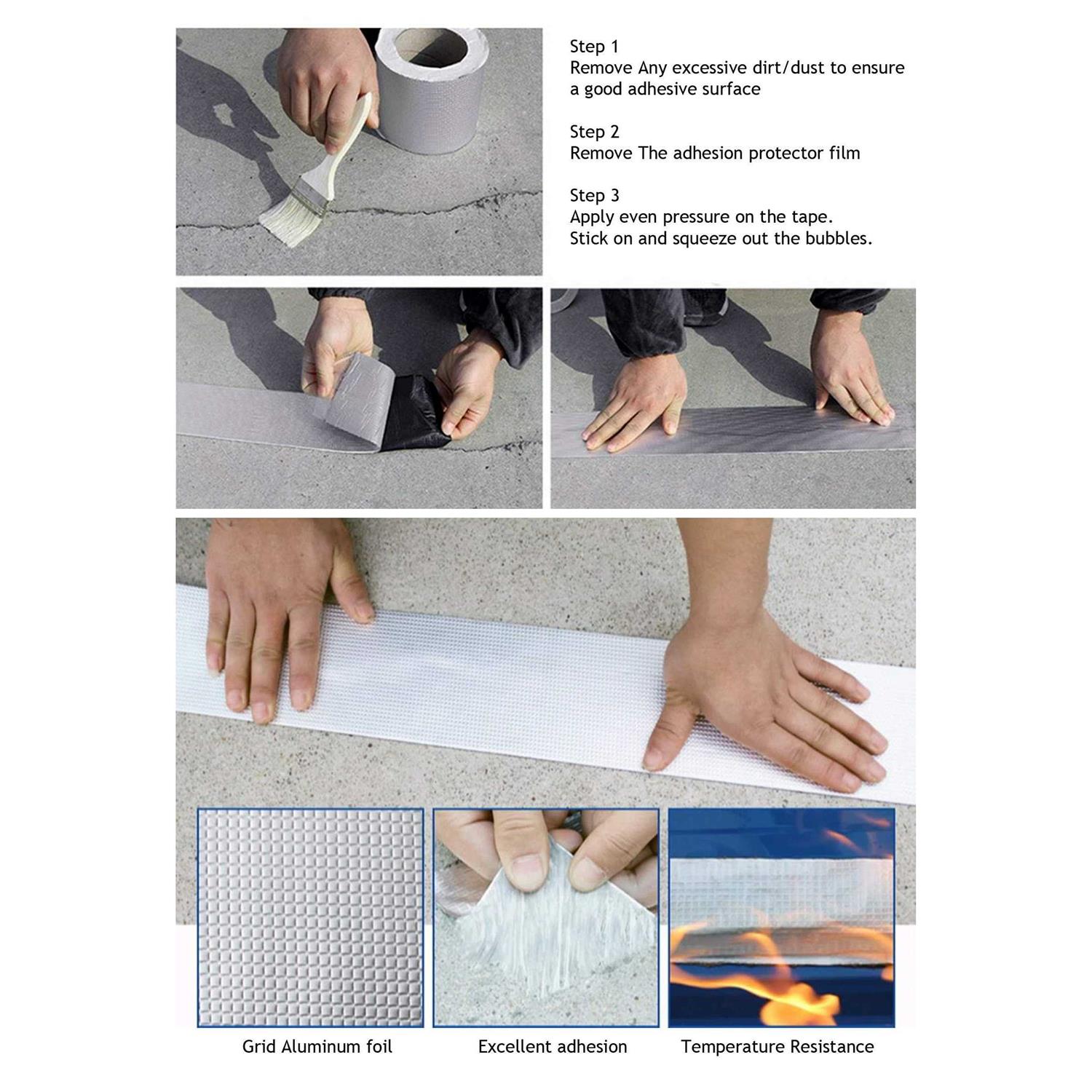 Step 1
Remove Any excessive dirt/dust to ensure a good adhesive surface

Step 2
Remove The adhesion protector film

Step 3
Apply even pressure on the tape.
Stick on and squeeze out the bubbles.

Grid Aluminum foil

Excellent adhesion

Temperature Resistance