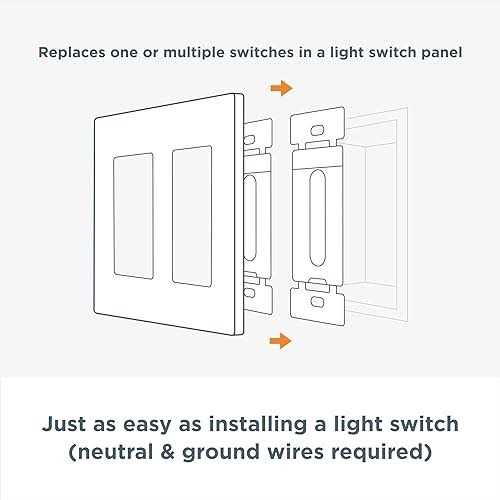 Replaces one or multiple switches in a light switch panel

Just as easy as installing a light switch (neutral & ground wires required)