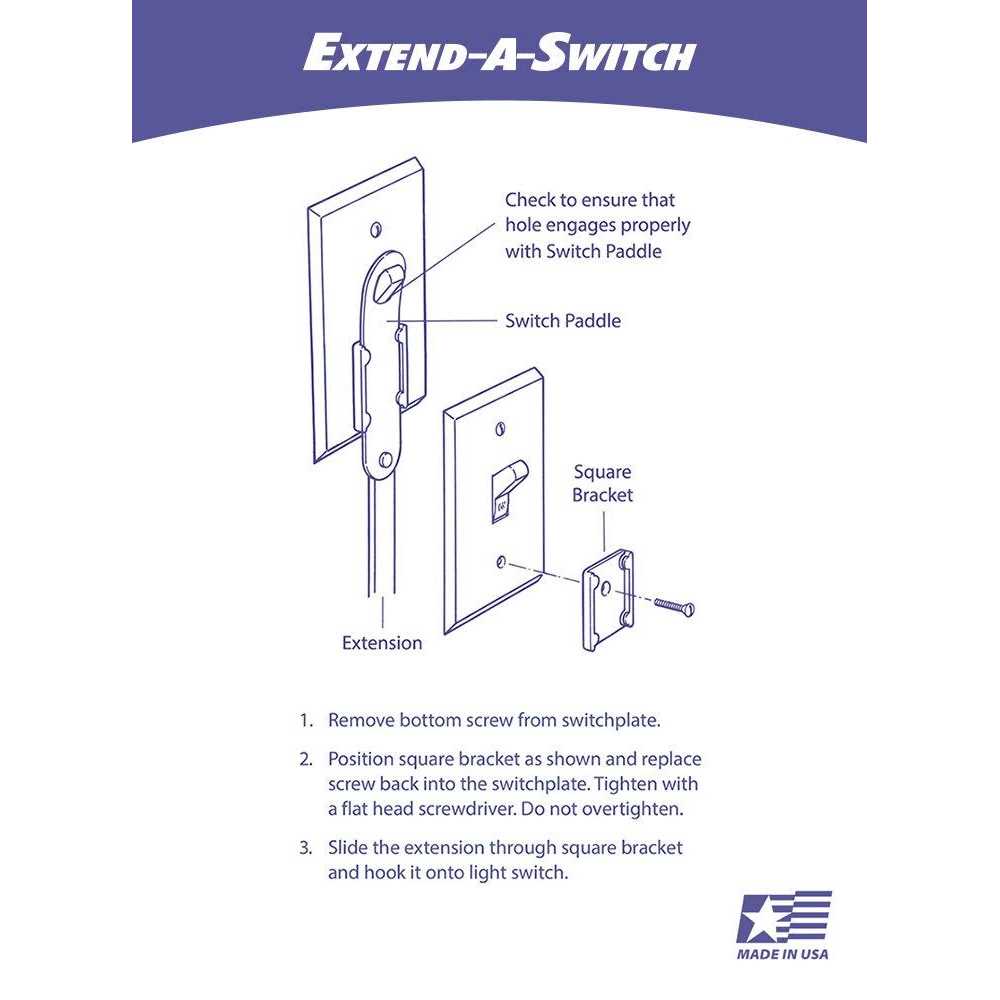 EXTEND-A-SWITCH

Check to ensure that hole engages properly with Switch Paddle

Switch Paddle

Square Bracket

Extension

1. Remove bottom screw from switchplate.

2. Position square bracket as shown and replace screw back into the switchplate. Tighten with a flat head screwdriver. Do not overtighten.

3. Slide the extension through square bracket and hook it onto light switch.

MADE IN USA