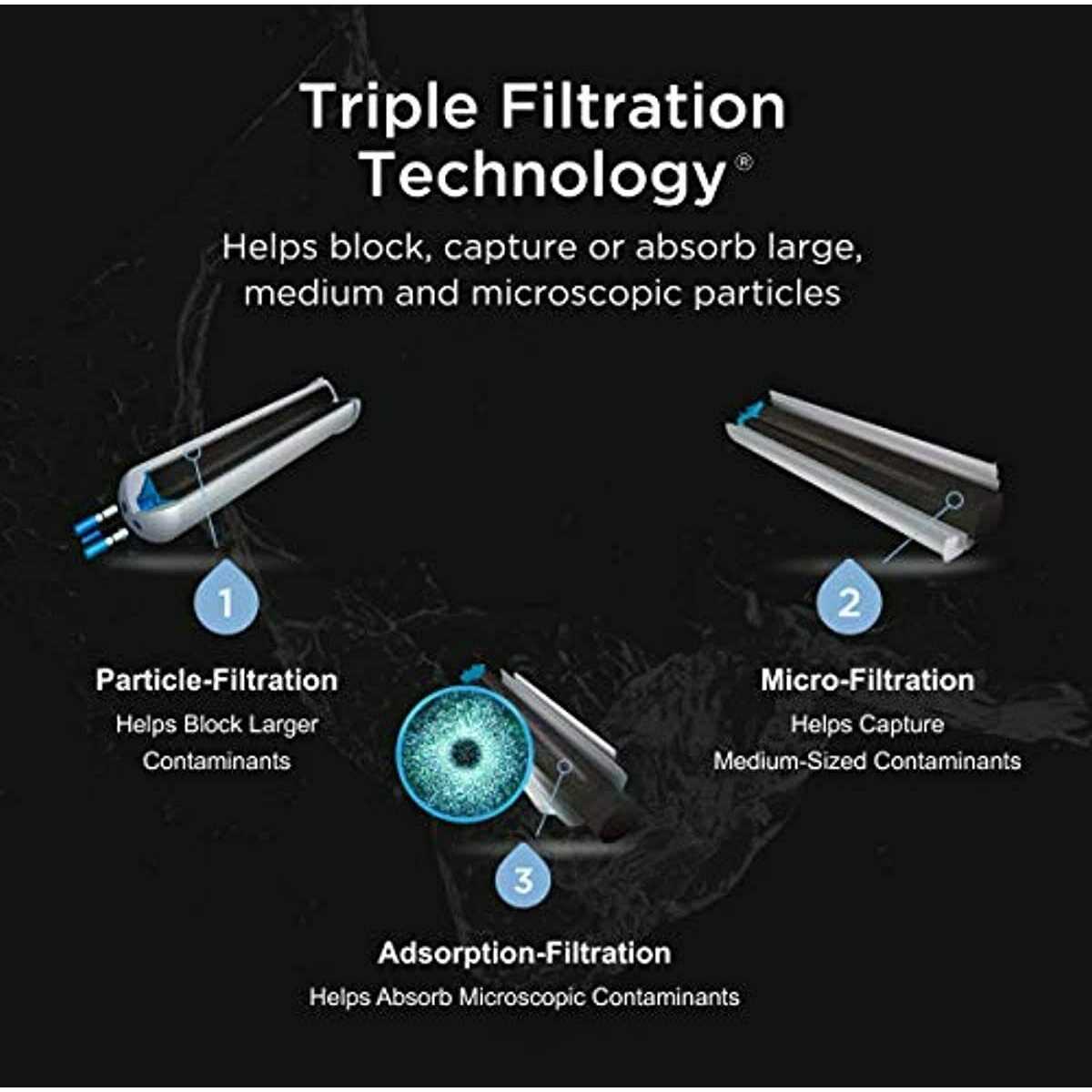 Triple Filtration Technology®

Helps block, capture or absorb large, medium and microscopic particles

1

Particle-Filtration
Helps Block Larger Contaminants

2

Micro-Filtration
Helps Capture Medium-Sized Contaminants

3

Adsorption-Filtration
Helps Absorb Microscopic Contaminants