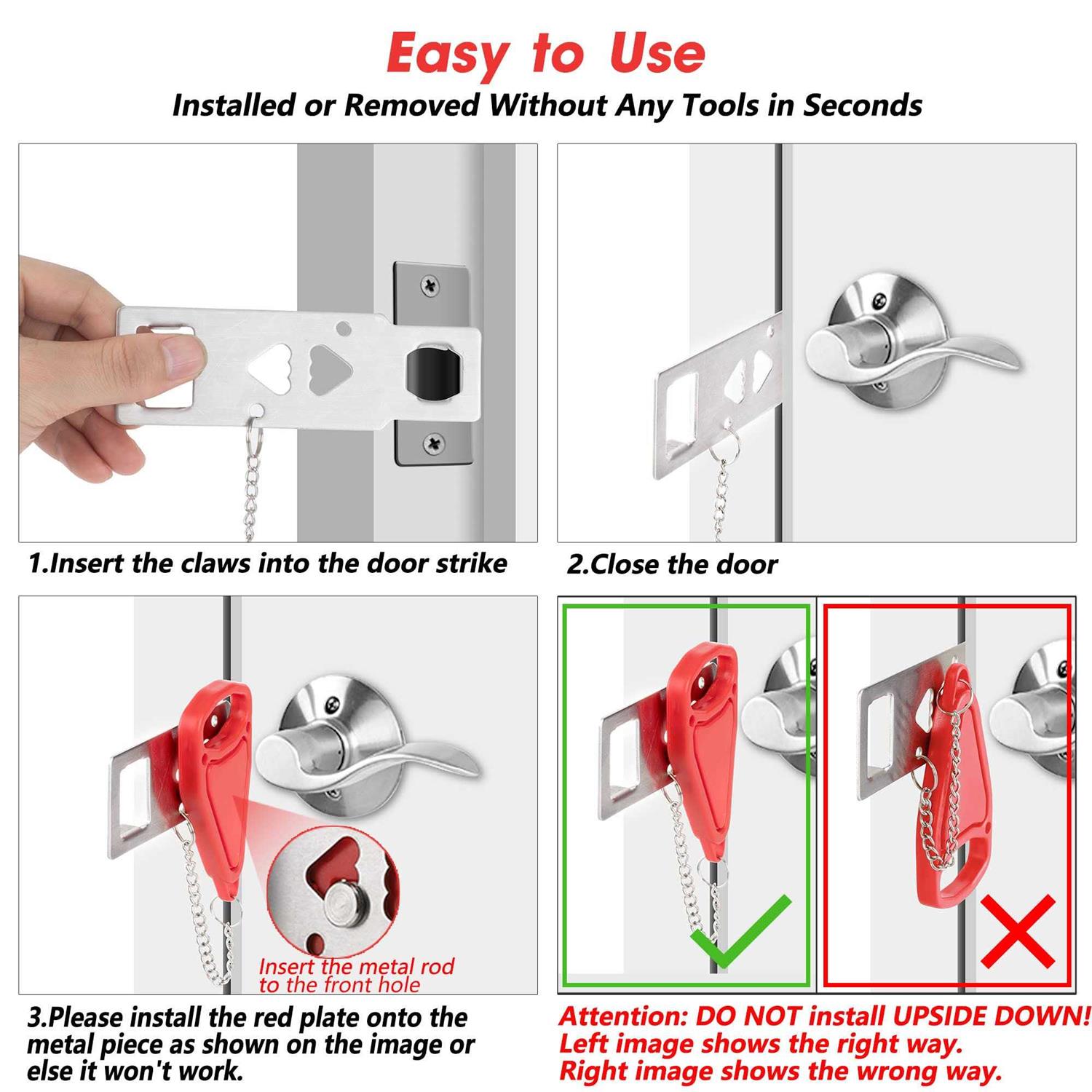 Easy to Use

Installed or Removed Without Any Tools in Seconds

1.Insert the claws into the door strike

2.Close the door

Insert the metal rod to the front hole

3.Please install the red plate onto the metal piece as shown on the image or else it won't work.

Attention: DO NOT install UPSIDE DOWN! Left image shows the right way. Right image shows the wrong way.